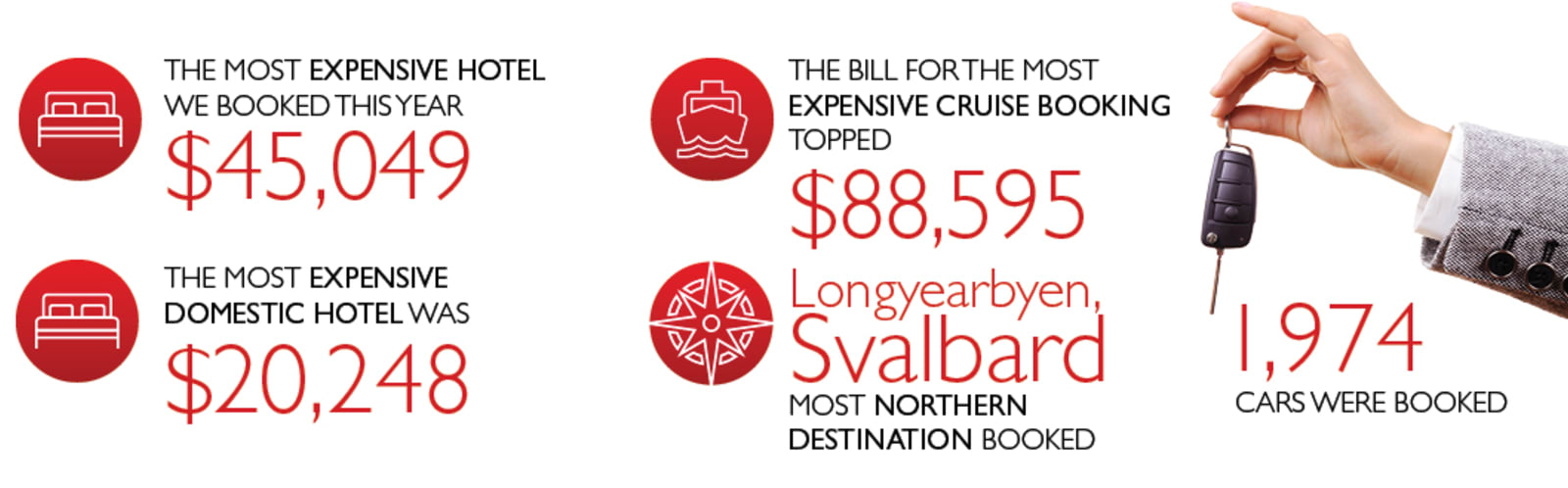 THE MOST EXPENSIVE HOTEL WE BOOKED THIS YEAR

$45,049

THE MOST EXPENSIVE DOMESTIC HOTEL WAS

$20,248

THE BILL FOR THE MOST EXPENSIVE CRUISE BOOKING TOPPED

$88,595

Longyearbyen, Svalbard

MOST NORTHERN DESTINATION BOOKED

1,974

CARS WERE BOOKED