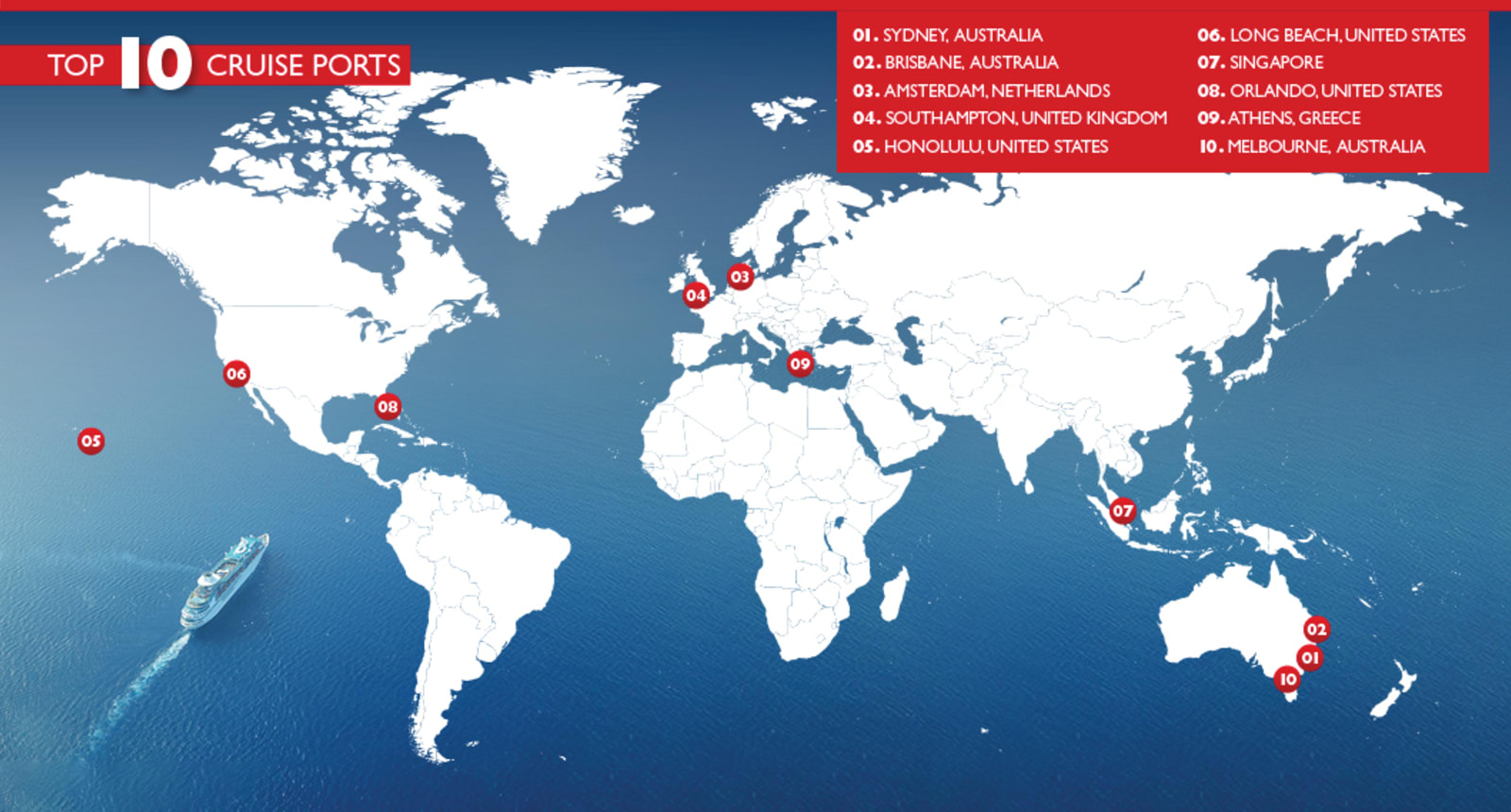 TOP 10 CRUISE PORTS

01. SYDNEY, AUSTRALIA
02. BRISBANE, AUSTRALIA
03. AMSTERDAM, NETHERLANDS
04. SOUTHAMPTON, UNITED KINGDOM
05. HONOLULU, UNITED STATES

06. LONG BEACH, UNITED STATES
07. SINGAPORE
08. ORLANDO, UNITED STATES
09. ATHENS, GREECE
10. MELBOURNE, AUSTRALIA

03
04
09
06
08
05
07
02
01
10