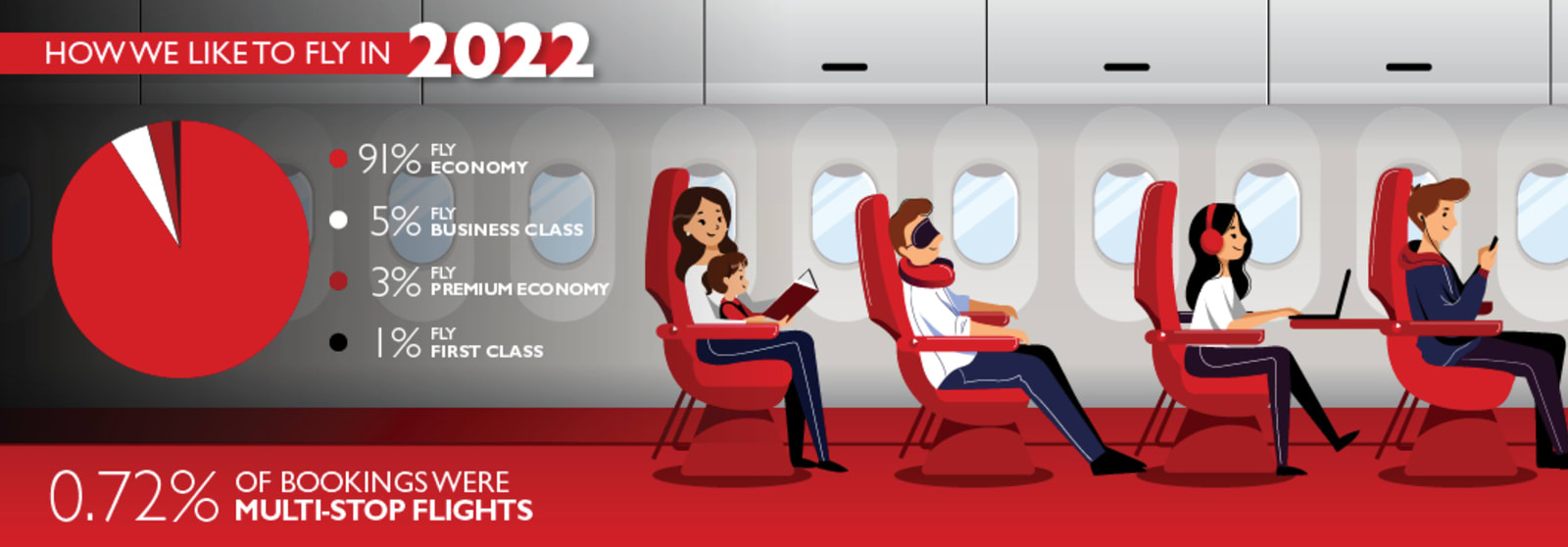 HOW WE LIKE TO FLY IN 2022

91% FLY ECONOMY

5% FLY BUSINESS CLASS

3% FLY PREMIUM ECONOMY

1% FLY FIRST CLASS

0.72% OF BOOKINGS WERE MULTI-STOP FLIGHTS